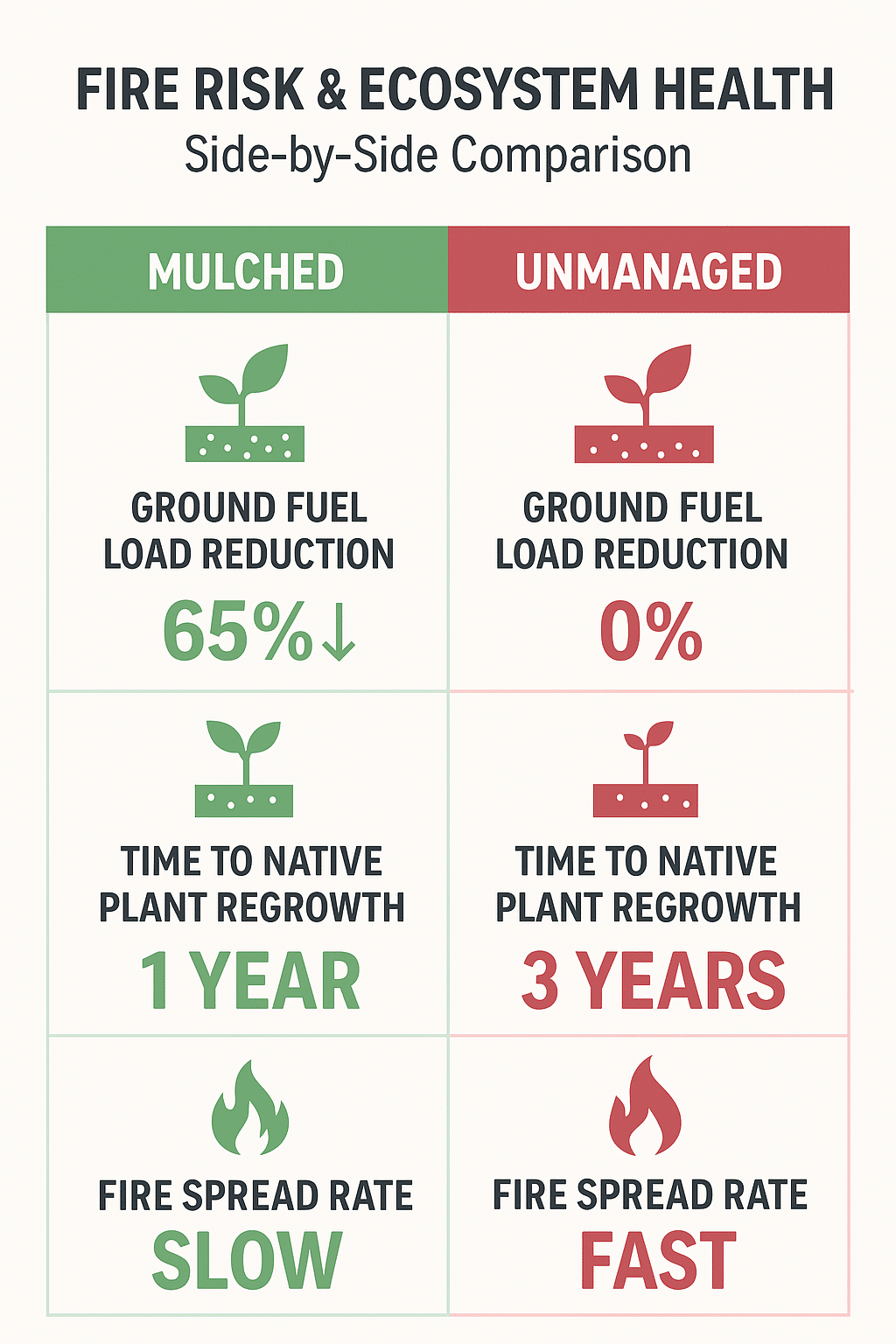 FIRE RISK & ECOSYSTEM HEALTH
Side-by-Side Comparison

| MULCHED | UNMANAGED |
|---|---|
| GROUND FUEL LOAD REDUCTION 65%↓ | GROUND FUEL LOAD REDUCTION 0% |
| TIME TO NATIVE PLANT REGROWTH 1 YEAR | TIME TO NATIVE PLANT REGROWTH 3 YEARS |
| FIRE SPREAD RATE SLOW | FIRE SPREAD RATE FAST |